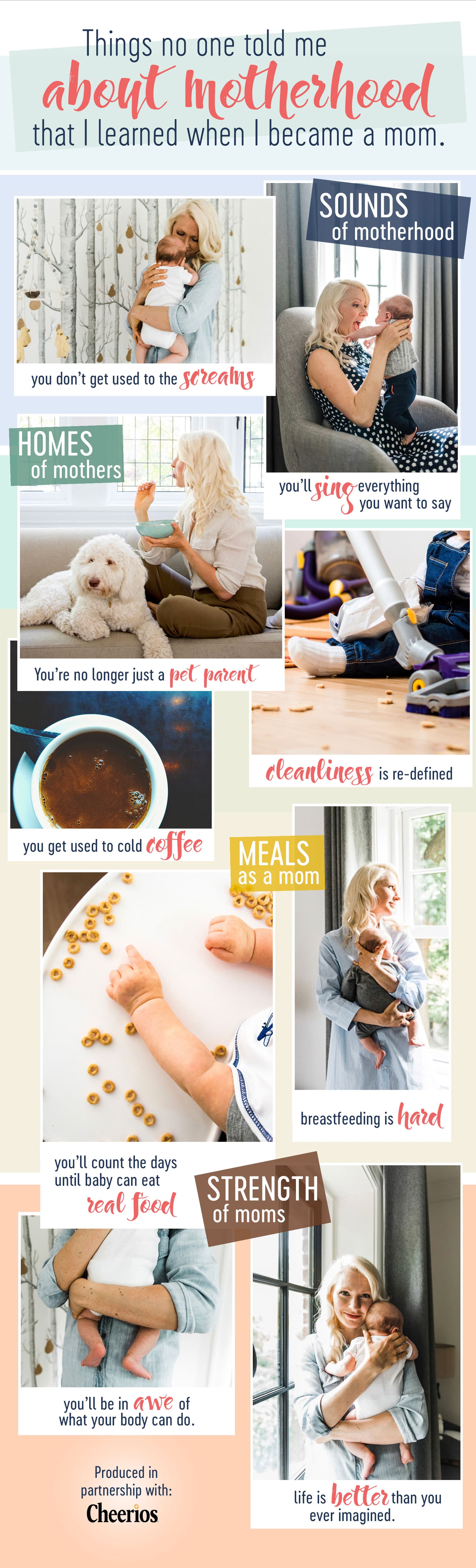 Things no one told me
about motherhood
that I learned when I became a mom.

SOUNDS
of motherhood

you don't get used to the screams

you'll sing everything you want to say

HOMES
of mothers

You're no longer just a pet parent

cleanliness is re-defined

you get used to cold coffee

MEALS
as a mom

breastfeeding is hard

you'll count the days until baby can eat real food

STRENGTH
of moms

you'll be in awe of what your body can do.

life is better than you ever imagined.

Produced in partnership with:
Cheerios