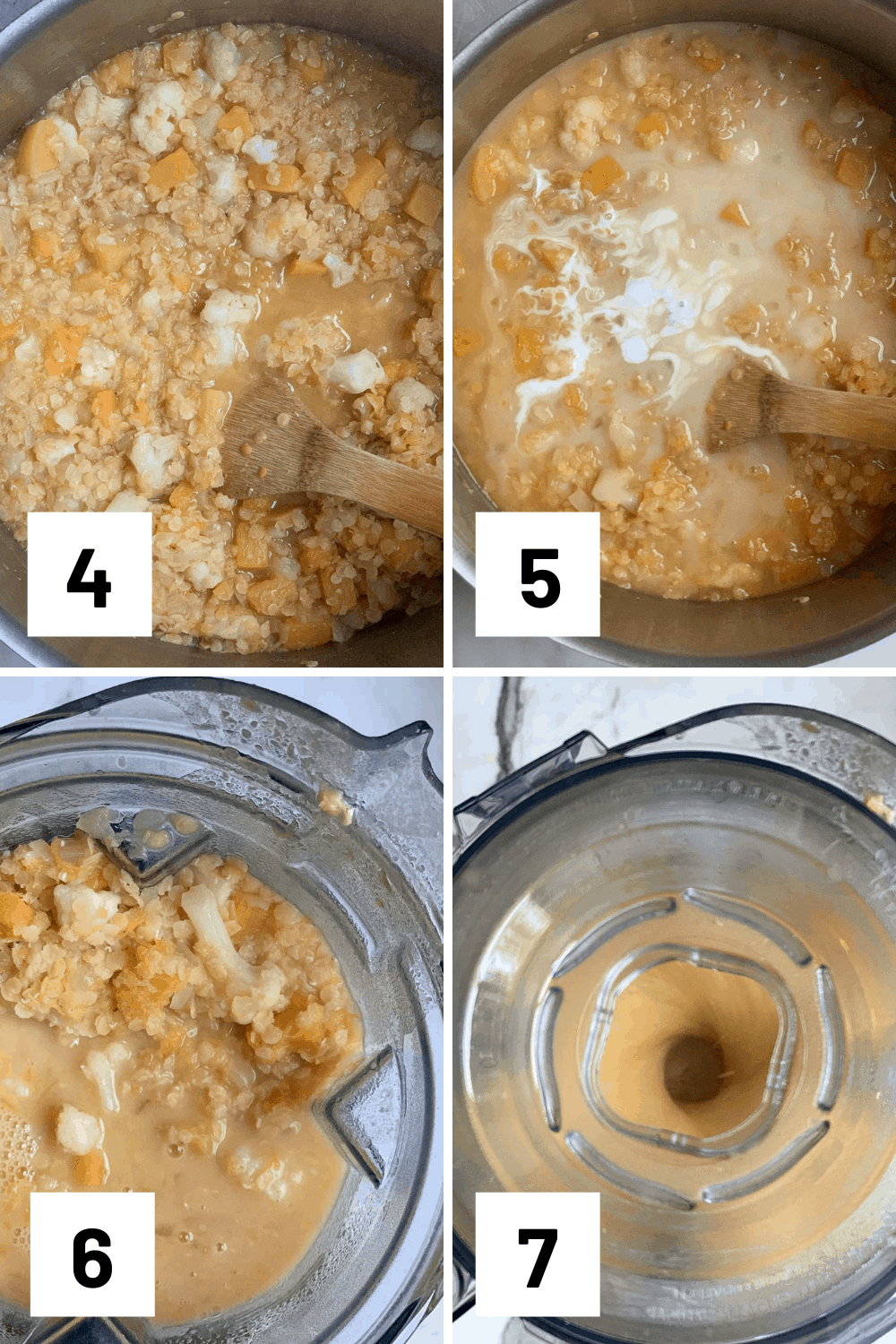 4

5

6

7