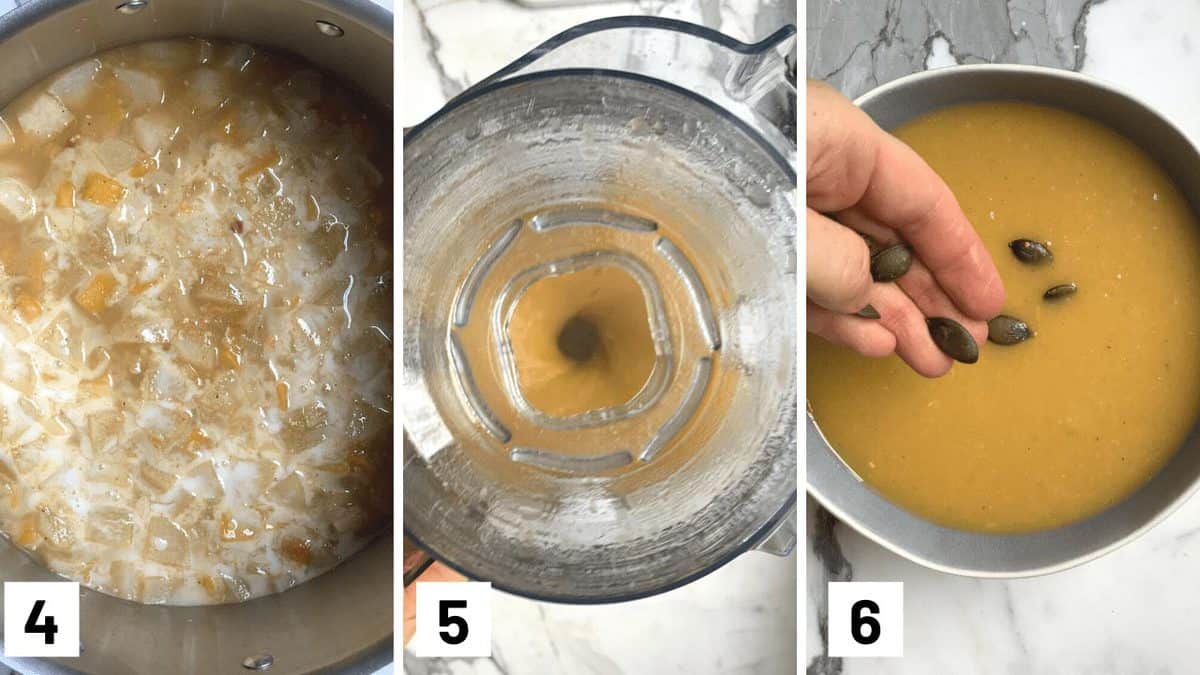 4

5

6