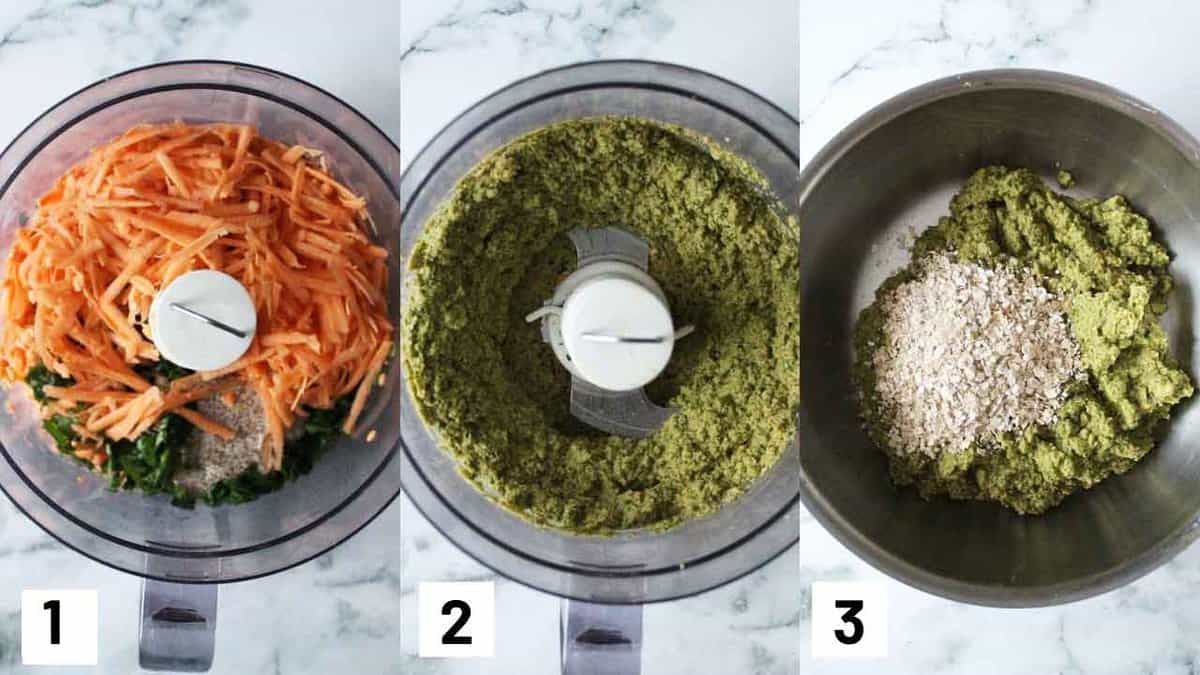 1

2

3