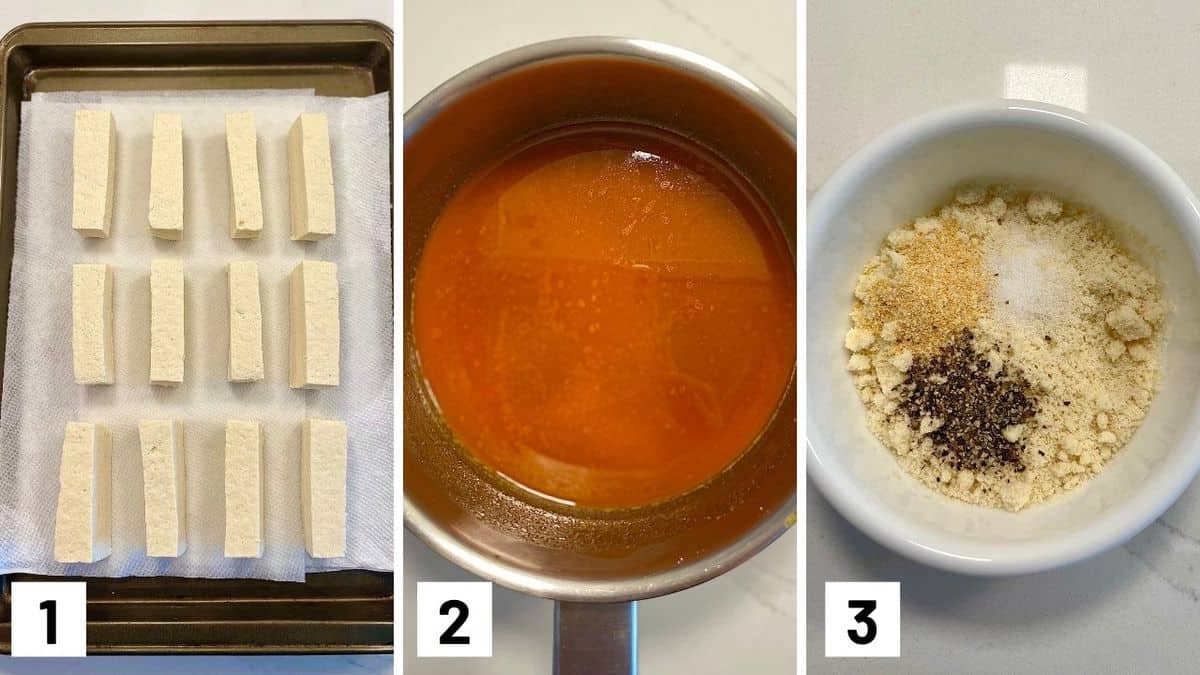 1

2

3